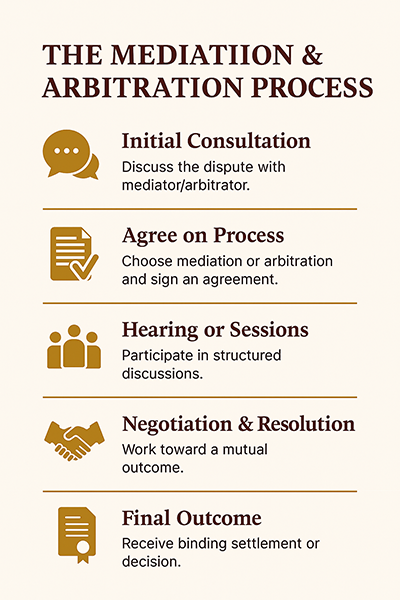 THE MEDIATIION & ARBITRATION PROCESS

Initial Consultation
Discuss the dispute with mediator/arbitrator.

Agree on Process
Choose mediation or arbitration and sign an agreement.

Hearing or Sessions
Participate in structured discussions.

Negotiation & Resolution
Work toward a mutual outcome.

Final Outcome
Receive binding settlement or decision.